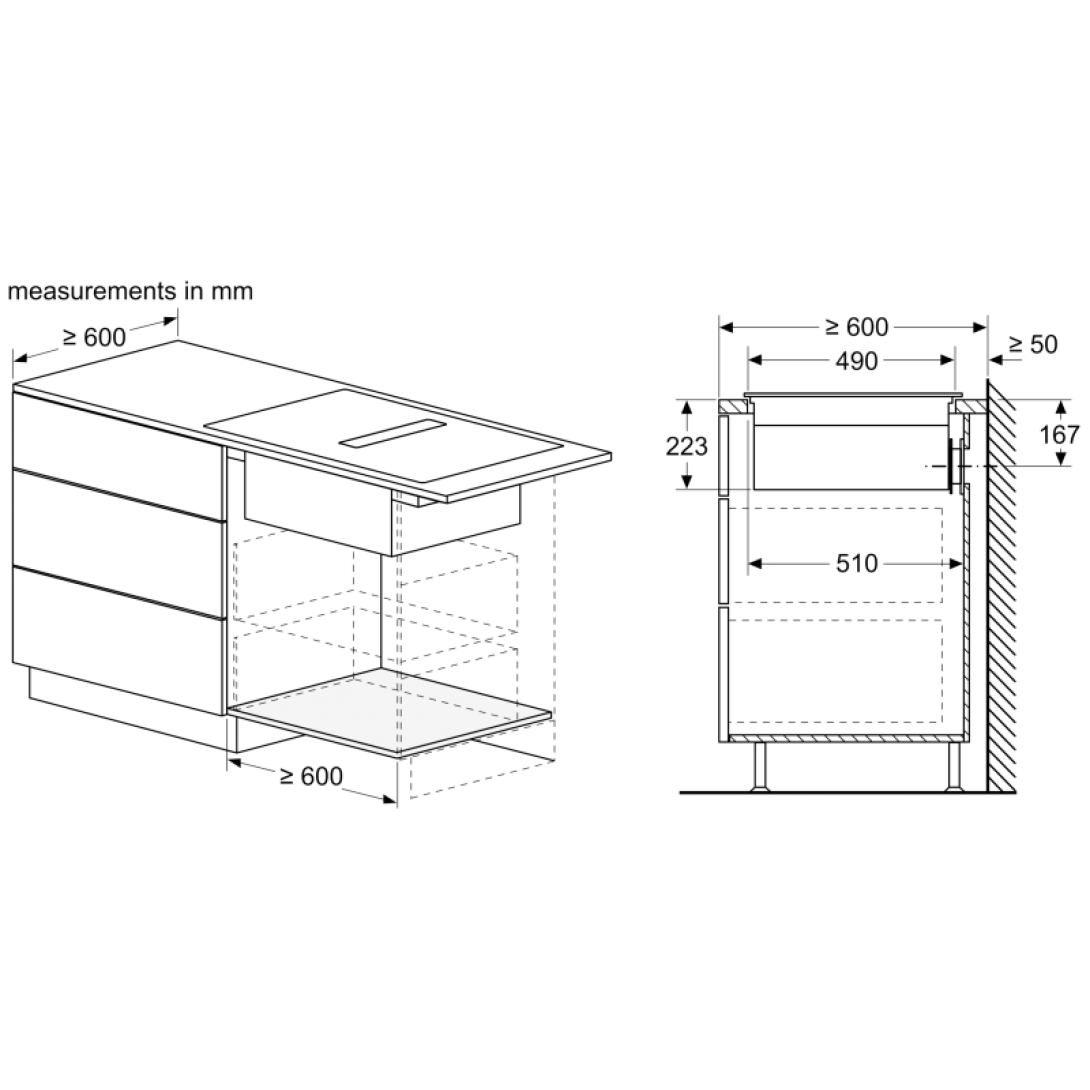 measurements in mm

≥ 600

≥ 600

≥ 600

490

≥ 50

223

167

510