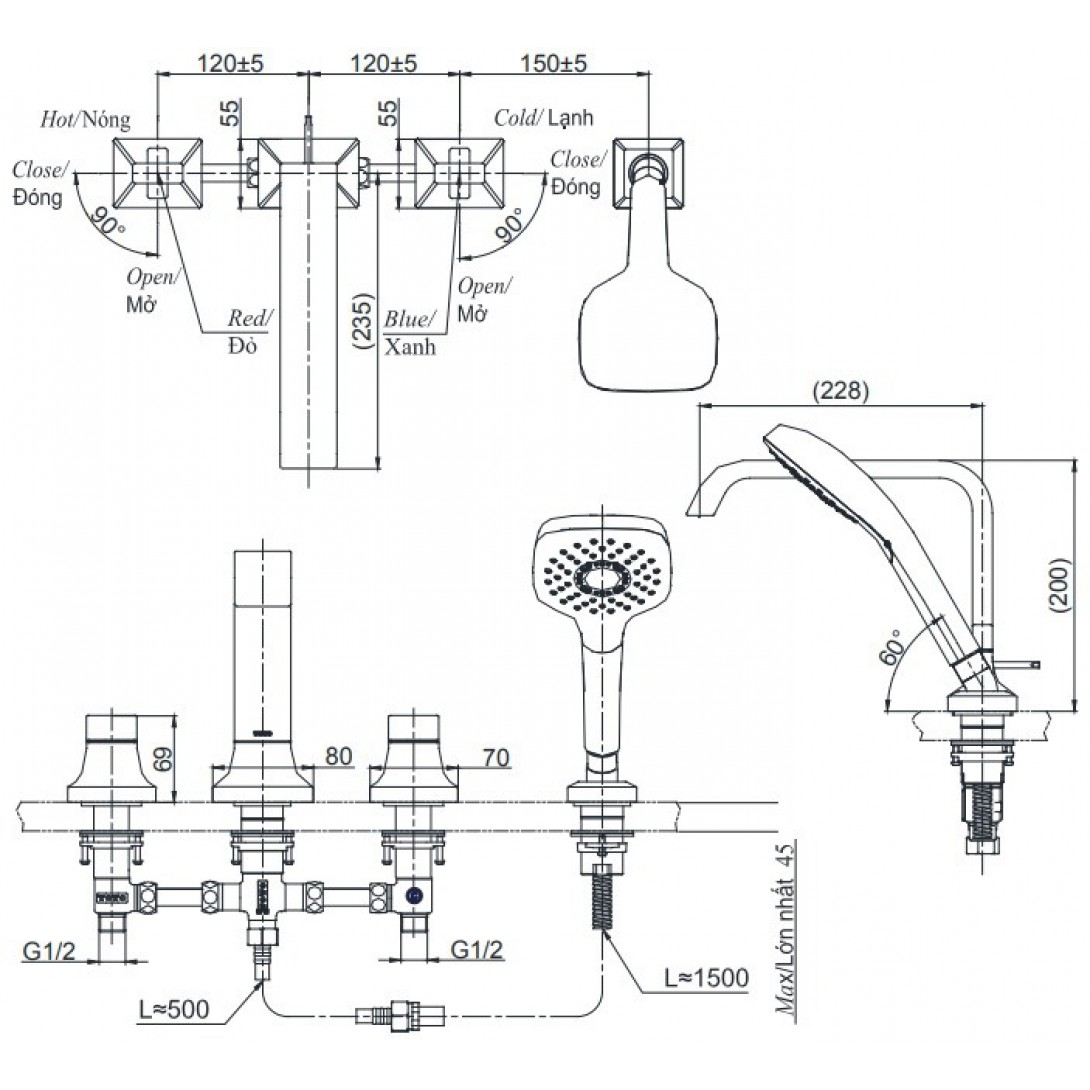 120±5
120±5
150±5
Hot/Nóng
55
55
Cold/ Lạnh
Close/ Đóng
Close/ Đóng
90°
90°
Open/ Mở
Open/ Mở
Red/ Đỏ
(235)
Blue/ Xanh
(228)
(200)
60°
69
80
70
G1/2
G1/2
L≈500
L≈1500
Max/Lớn nhất 45