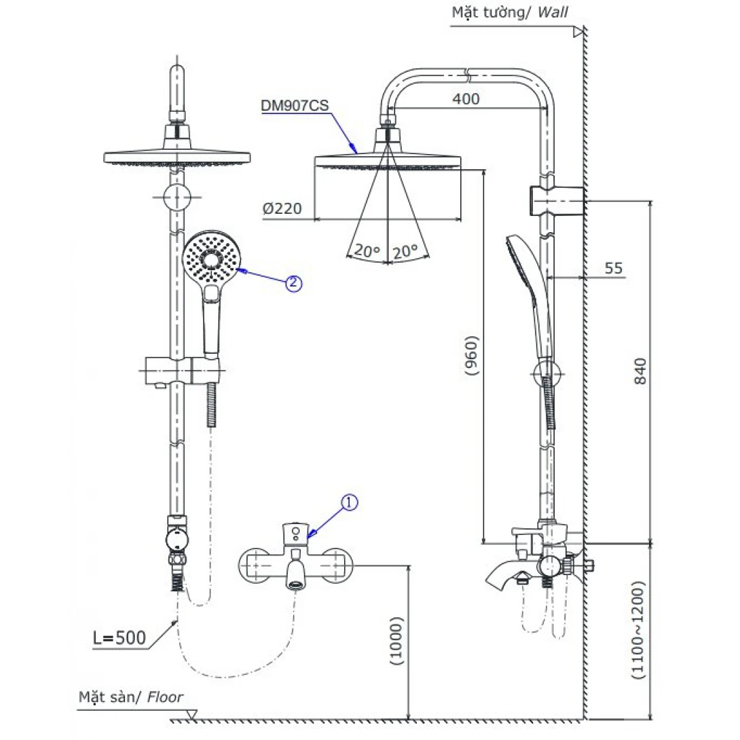 Mặt tường/ Wall

DM907CS

400

Ø220

20° 20°

2

55

(960)

840

1

L=500

(1000)

(1100~1200)

Mặt sàn/ Floor