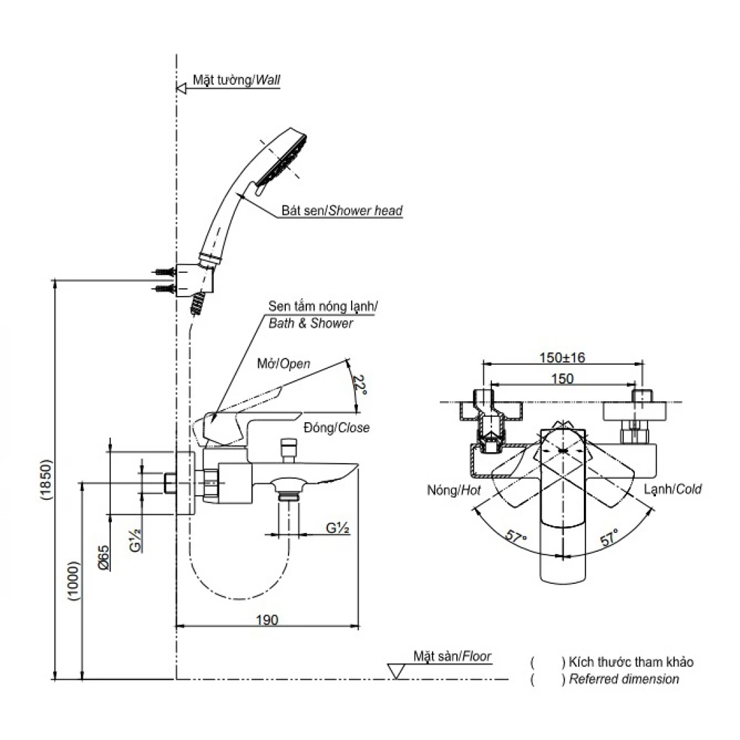 Mặt tường/Wall

Bát sen/Shower head

Sen tắm nóng lạnh/
Bath & Shower

Mở/Open

22°

Đóng/Close

(1850)

(1000)

Ø65

G½

G½

190

150±16

150

Nóng/Hot

Lạnh/Cold

57°

57°

Mặt sàn/Floor

(    ) Kích thước tham khảo
(    ) Referred dimension